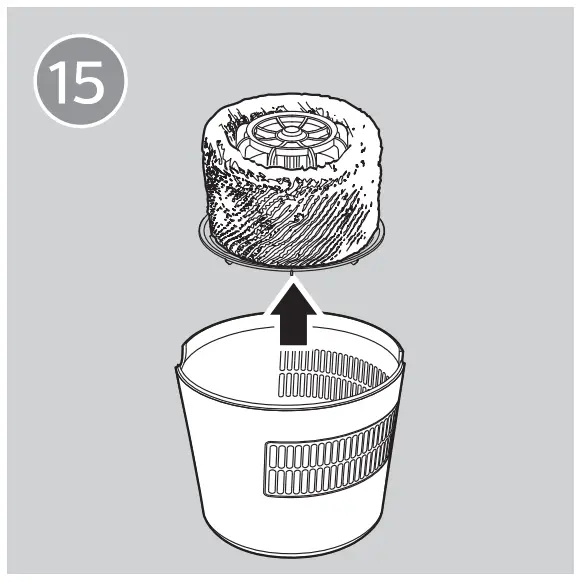 15