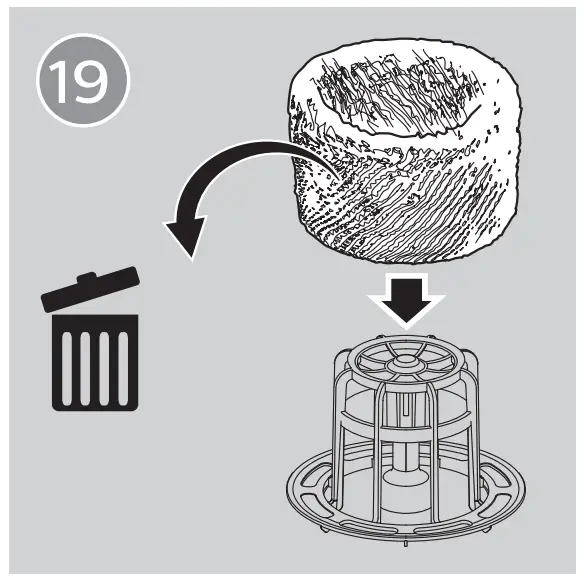 19