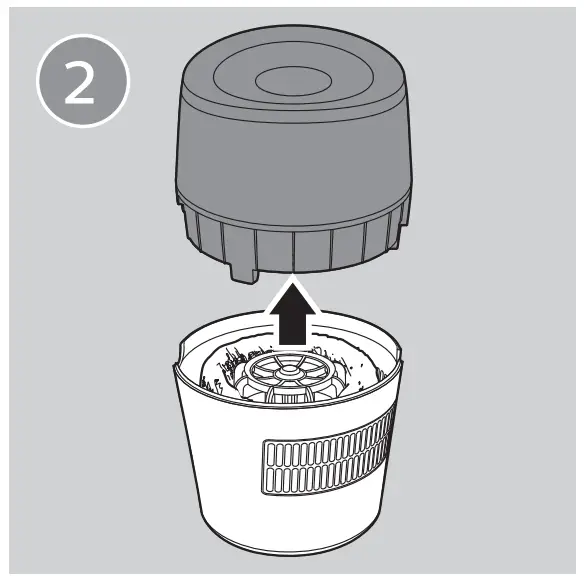 2