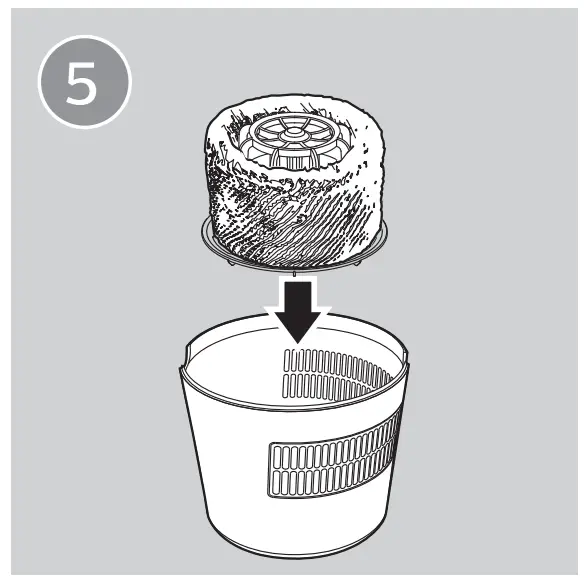 5