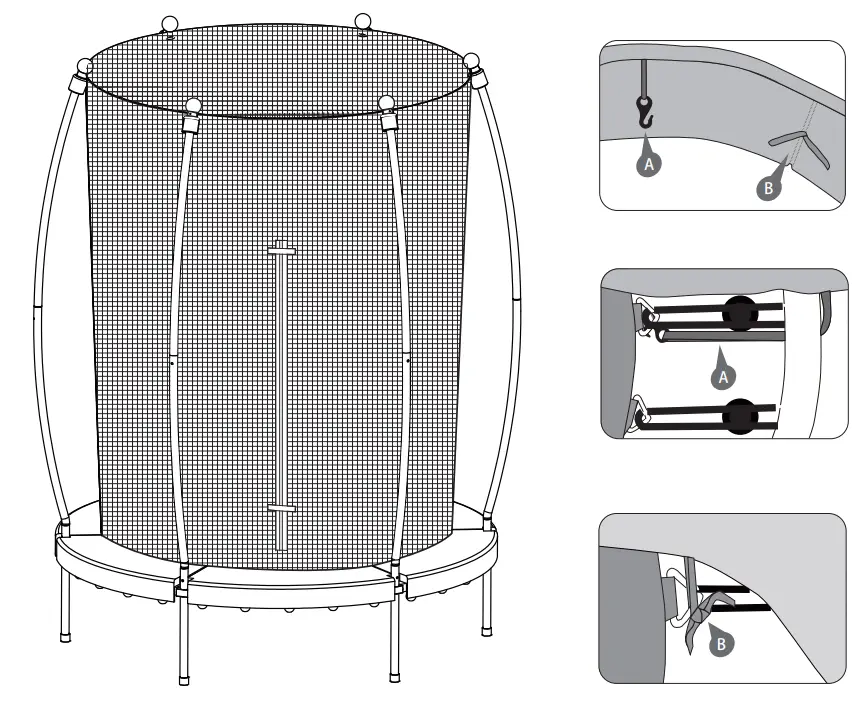 A
B
A
B