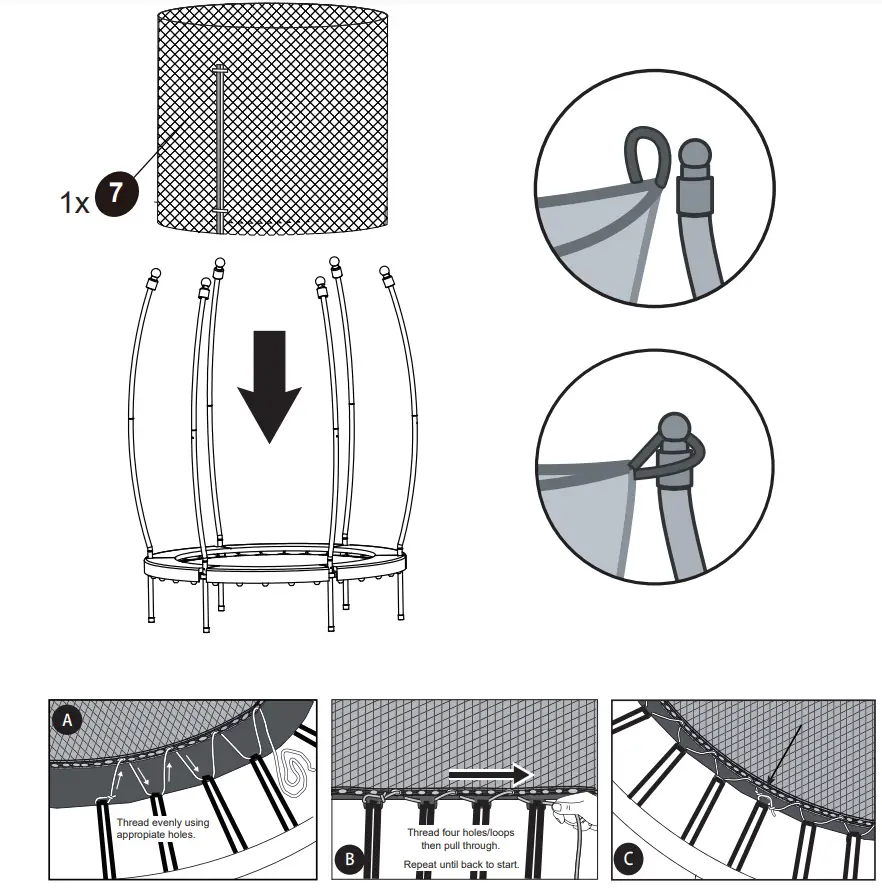 1x 7

A
Thread evenly using appropiate holes.

B
Thread four holes/loops then pull through.
Repeat until back to start.

C