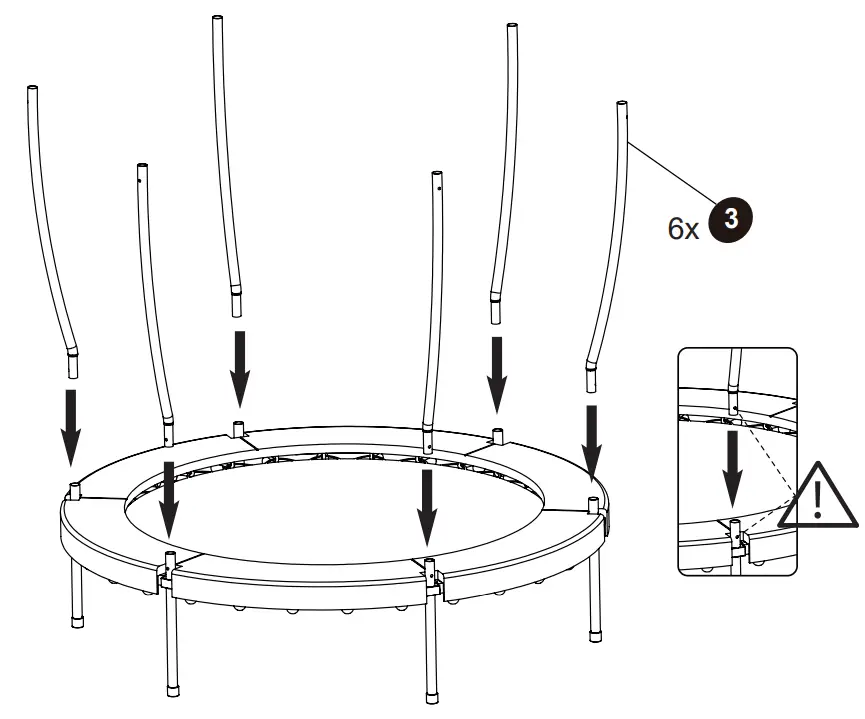 6x 3

!