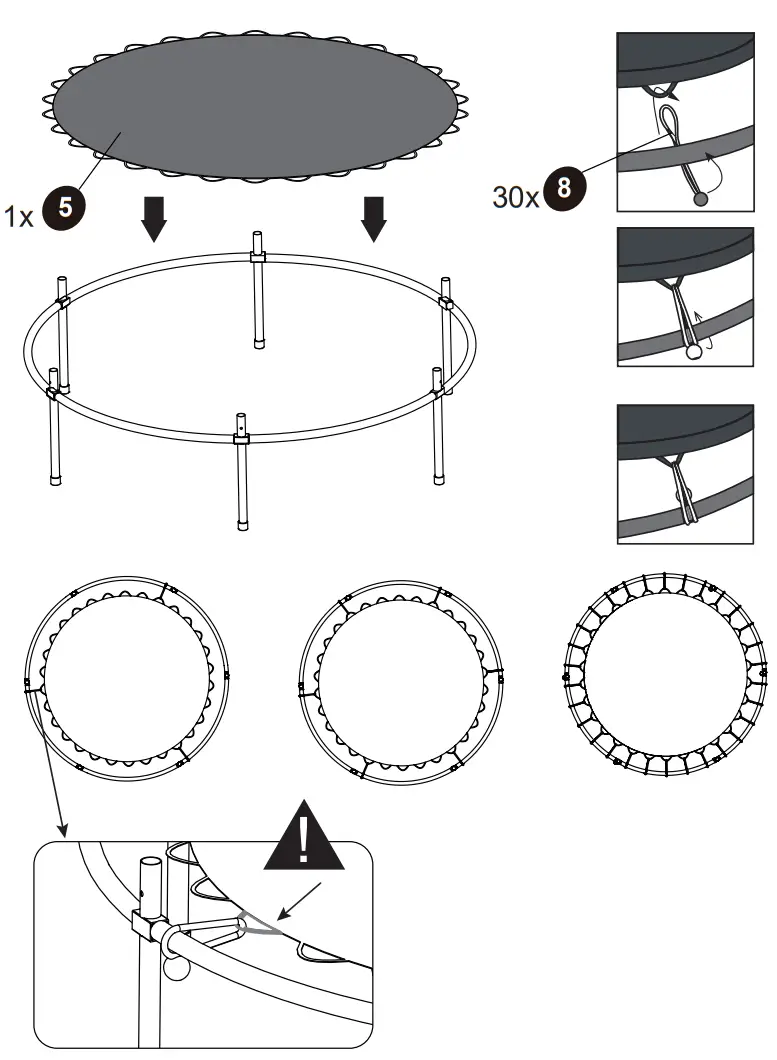 1x 5

30x 8

!