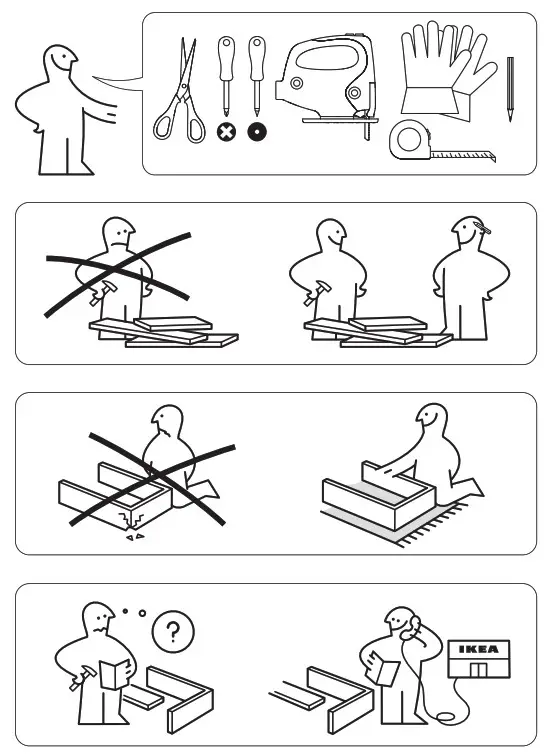 ?

IKEA