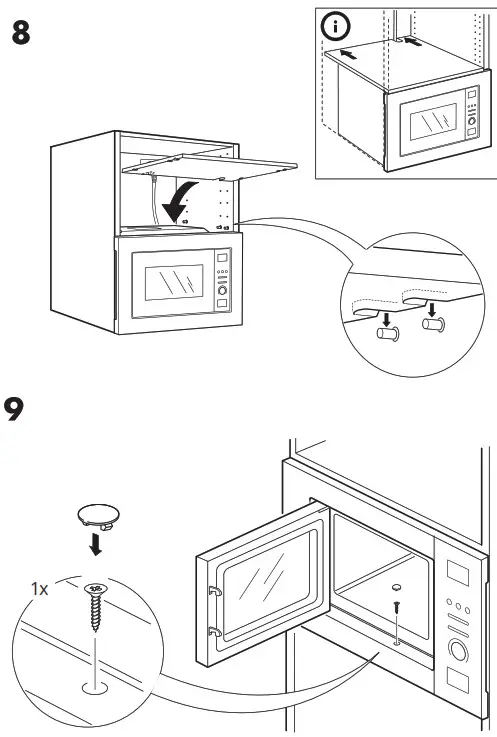 8

i

9

1x