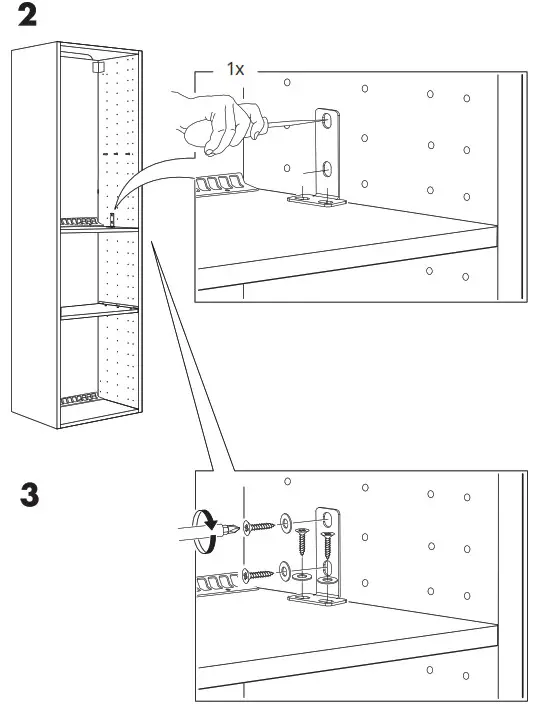 2

1x

3