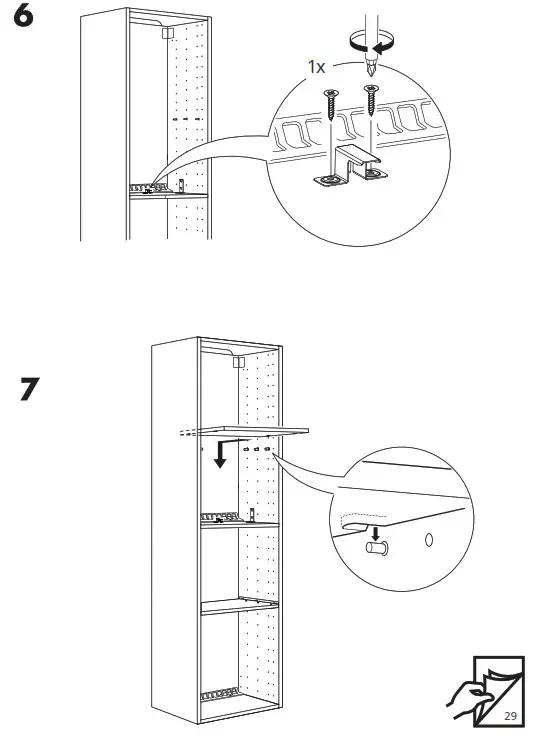 6

1x

7

29