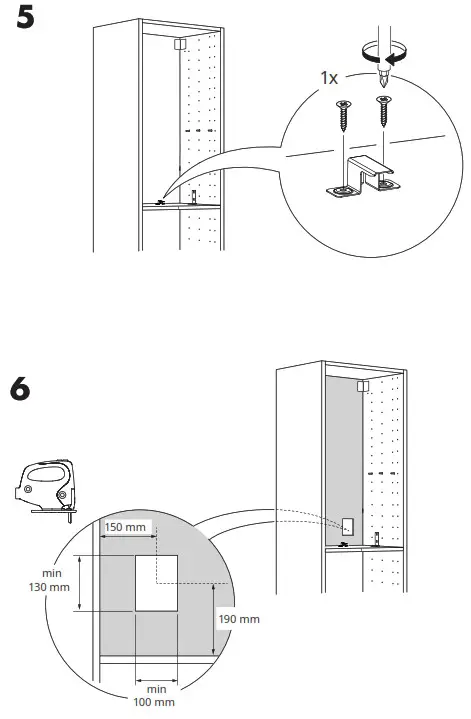 5

1x

6

150 mm

min
130 mm

190 mm

min
100 mm