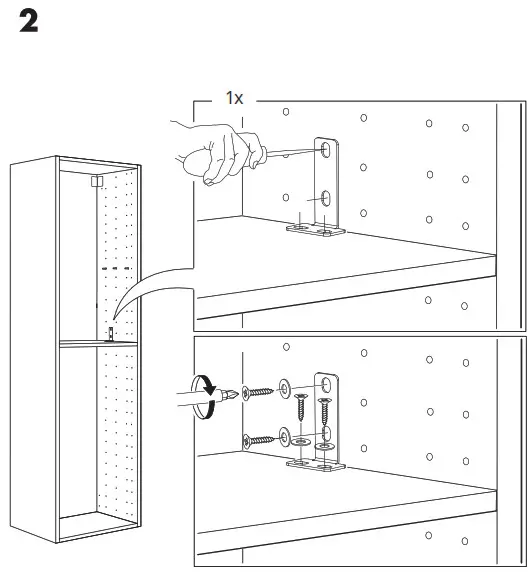 2

1x