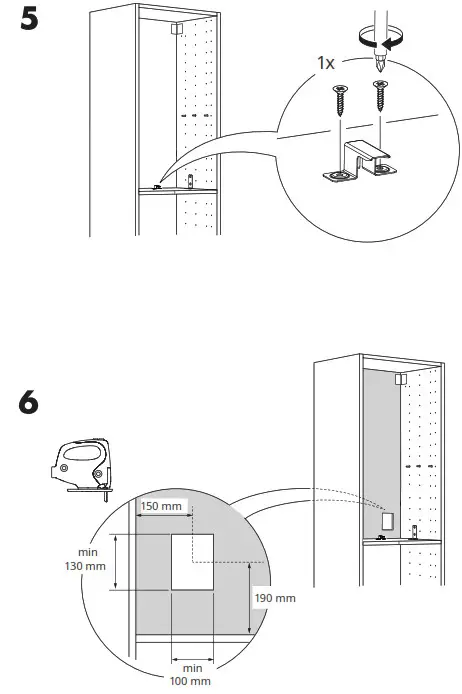 5

1x

6

150 mm

min
130 mm

190 mm

min
100 mm