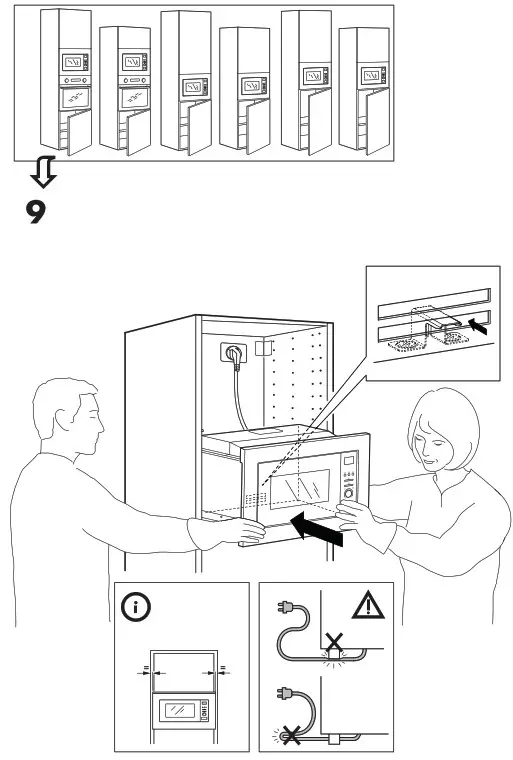 9