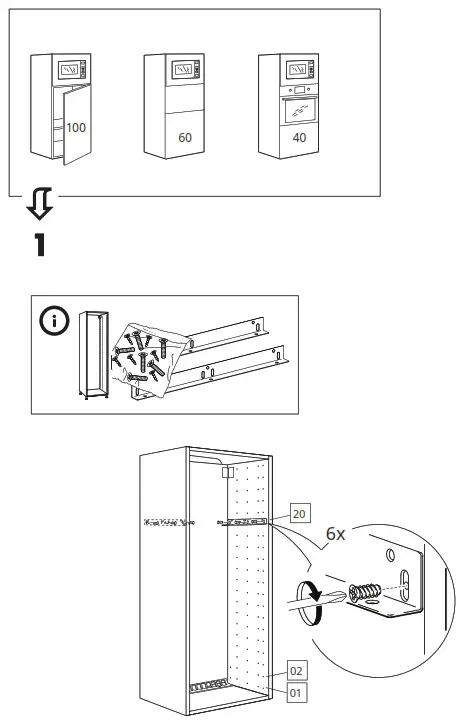 100

60

40

1

20

6x

02

01