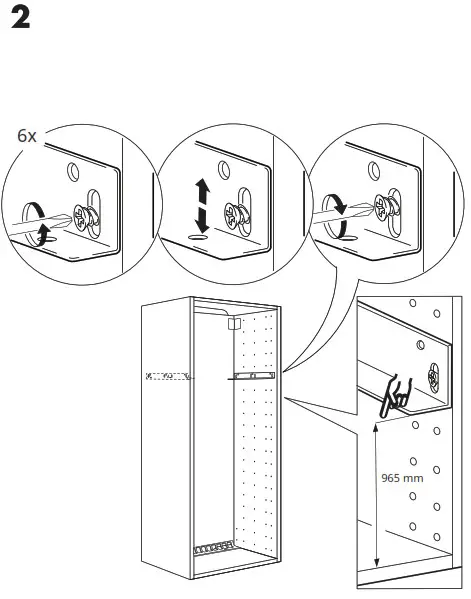 2

6x

965 mm