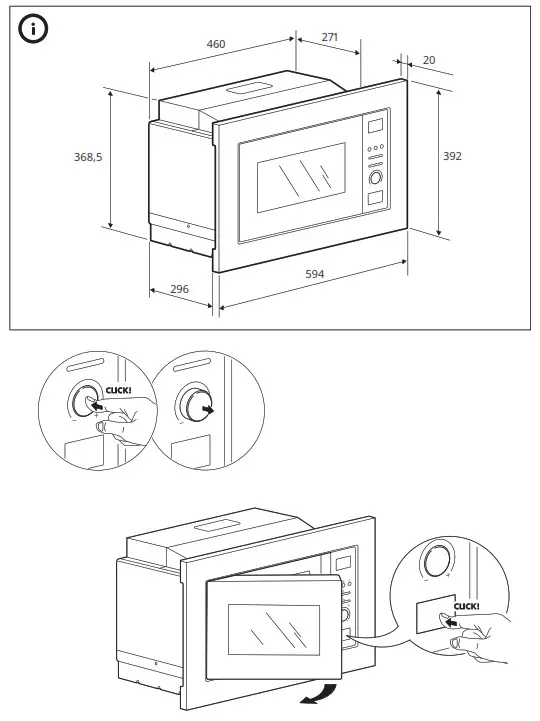 460
271
20
368,5
392
296
594

CLICK!

CLICK!