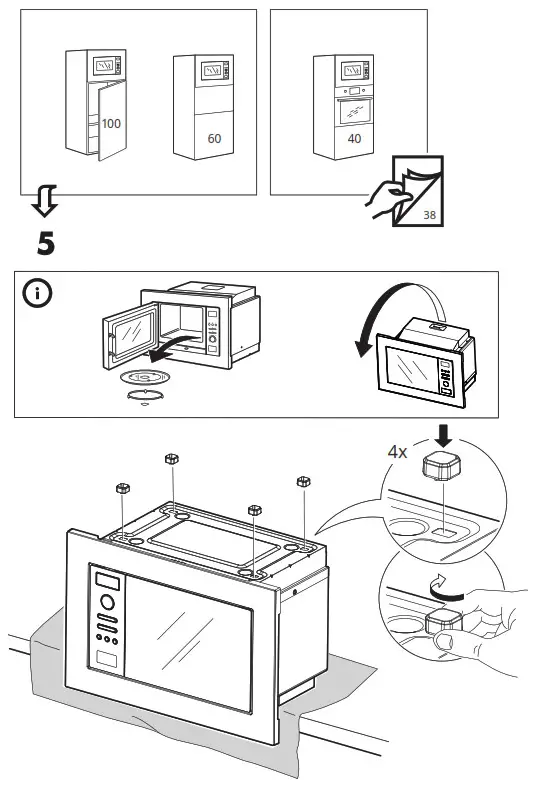 100

60

40

38

5

4x