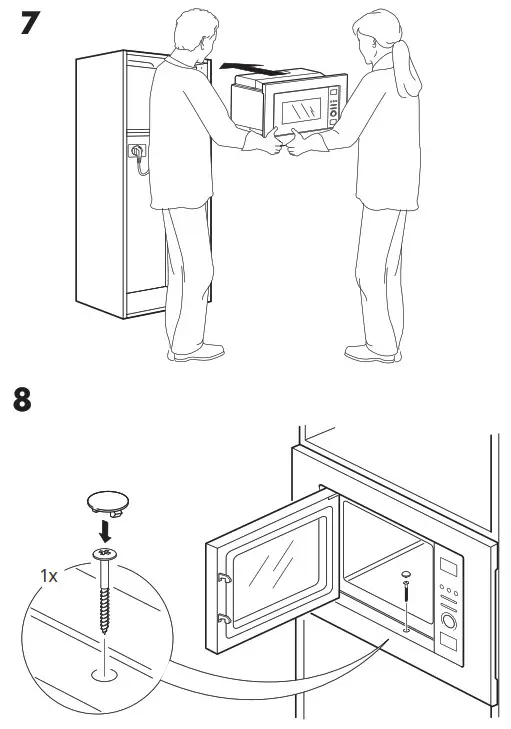 7

8

1x