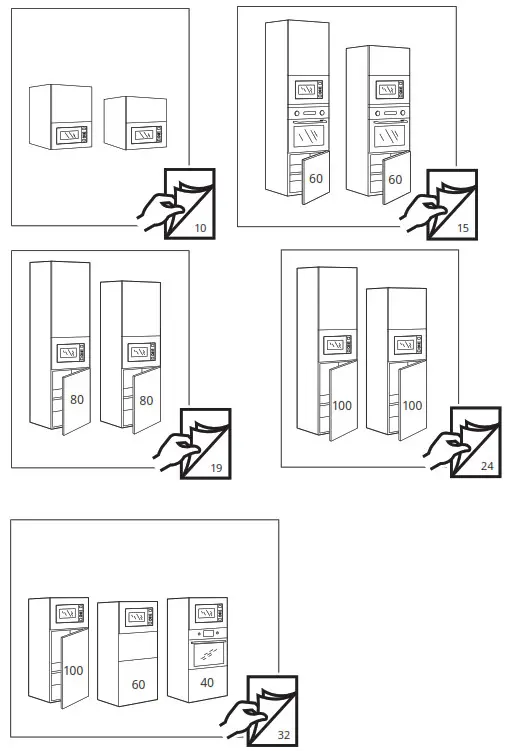 10

60
60
15

80
80
19

100
100
24

100
60
40
32