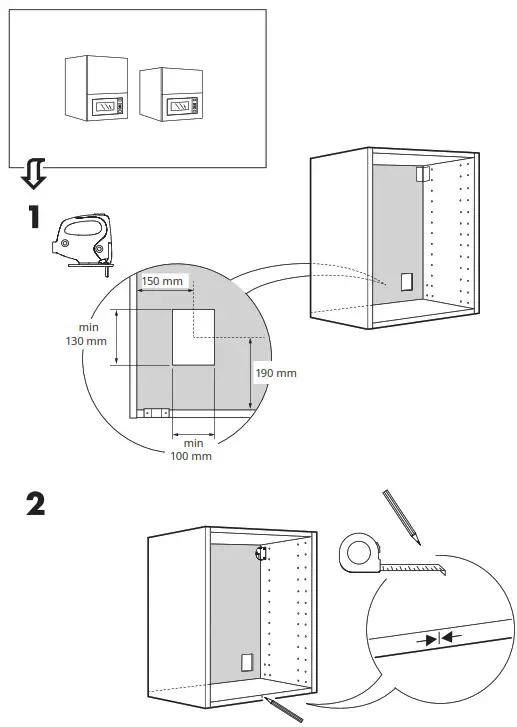 1

150 mm

min
130 mm

190 mm

min
100 mm

2