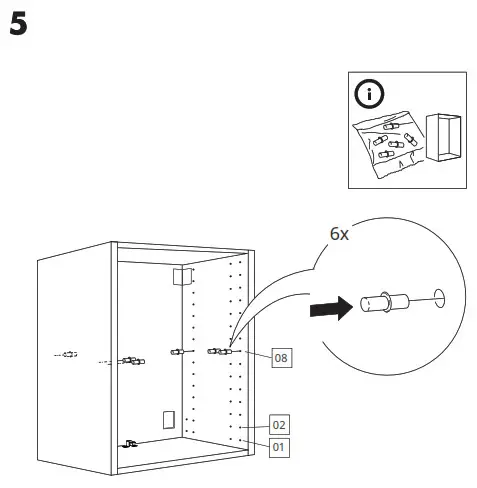 5

i

6x

08

02

01