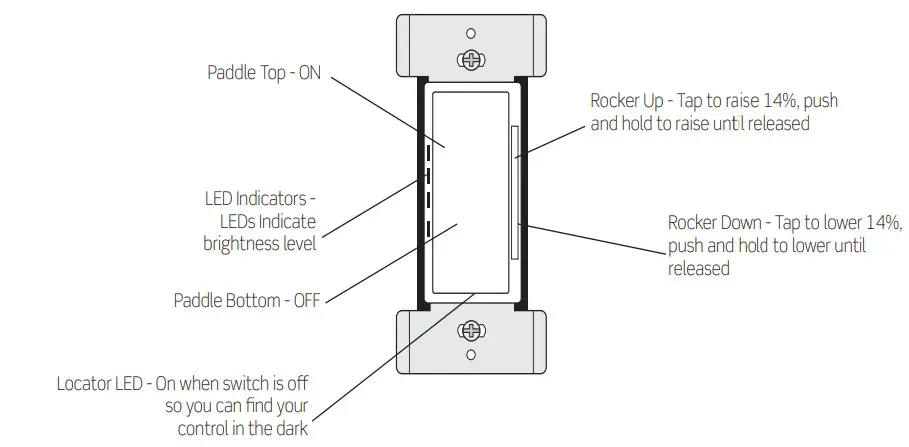 Paddle Top - ON

LED Indicators - LEDs Indicate brightness level

Paddle Bottom - OFF

Locator LED - On when switch is off so you can find your control in the dark

Rocker Up - Tap to raise 14%, push and hold to raise until released

Rocker Down - Tap to lower 14%, push and hold to lower until released