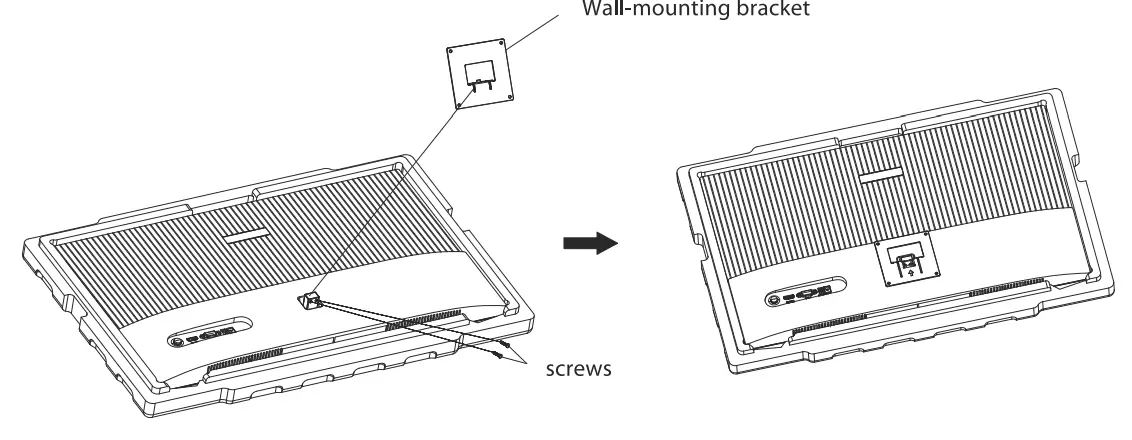 Wall-mounting bracket

screws