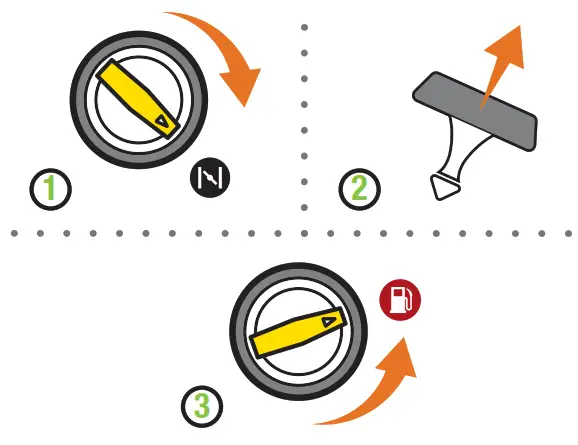 1

2

3