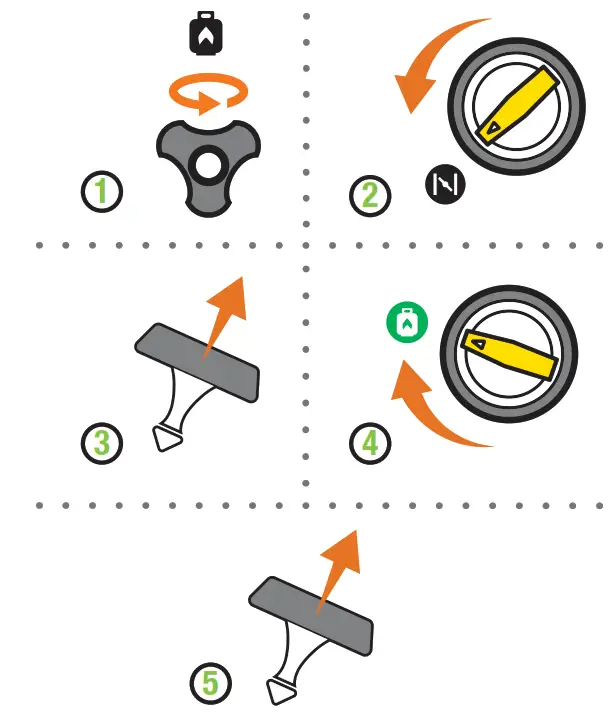 1

2

3

4

5