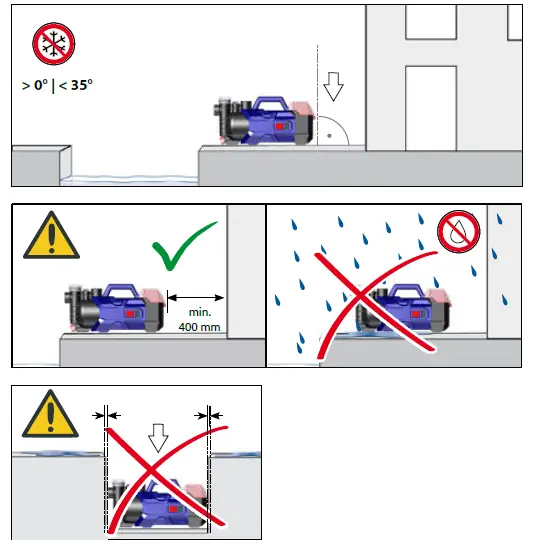 > 0° | < 35°

min.
400 mm