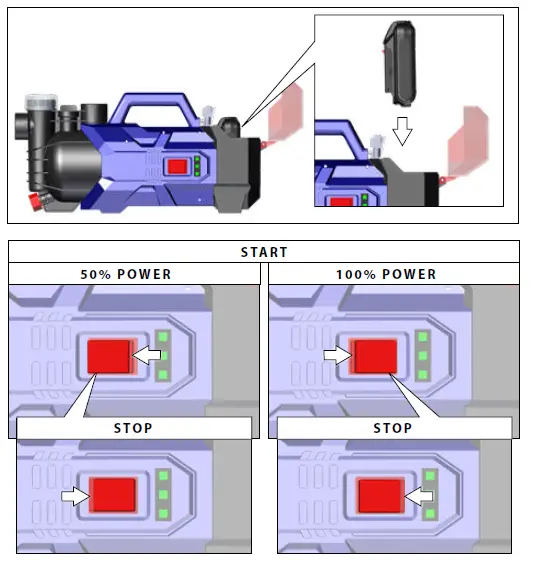 START

50% POWER

STOP

100% POWER

STOP