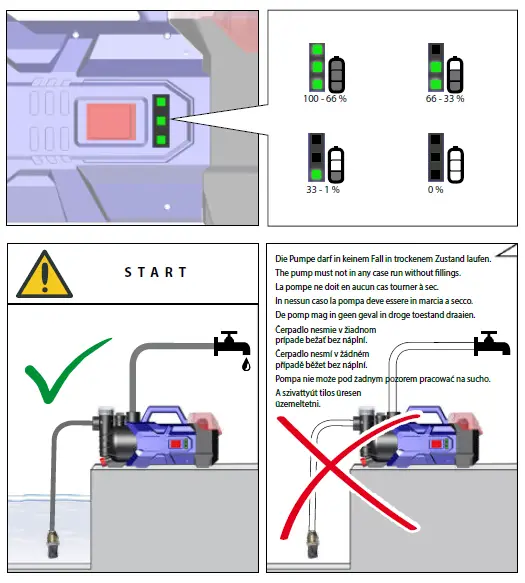 100 - 66 %

66 - 33 %

33 - 1 %

0 %

START

Die Pumpe darf in keinem Fall in trockenem Zustand laufen.
The pump must not in any case run without fillings.
La pompe ne doit en aucun cas tourner à sec.
In nessun caso la pompa deve essere in marcia a secco.
De pomp mag in geen geval in droge toestand draaien.
Čerpadlo nesmie v žiadnom prípade bežať bez náplní.
Čerpadlo nesmí v žádném případě běžet bez náplní.
Pompa nie może pod żadnym pozorem pracować na sucho.
A szivattyút tilos üresen üzemeltetni.