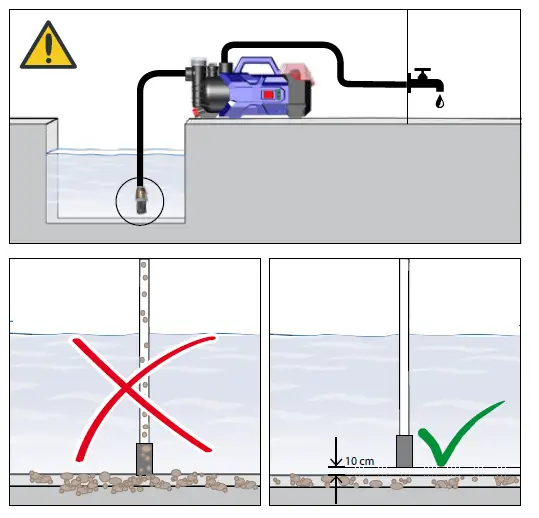 10 cm