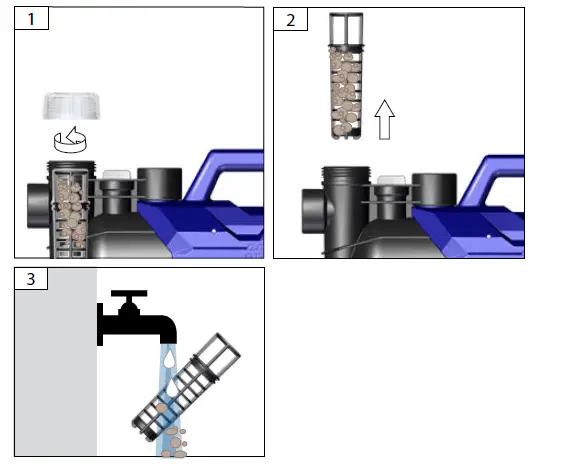 1

2

3