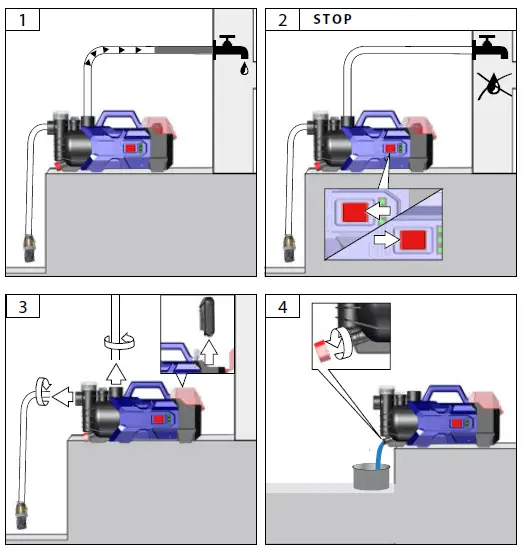 1

2 STOP

3

4