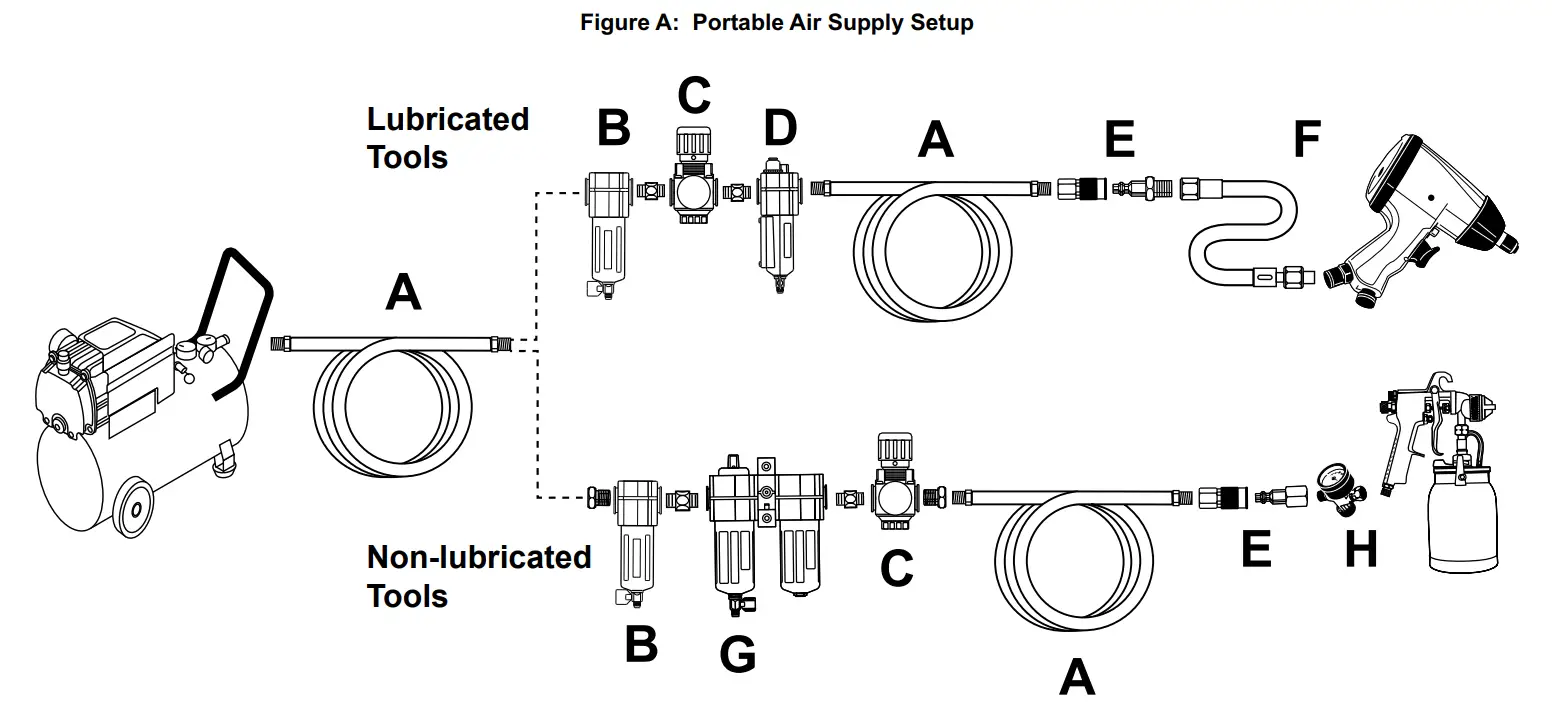 Figure A: Portable Air Supply Setup

Lubricated Tools

B C D A E F

A

Non-lubricated Tools

B G C A E H