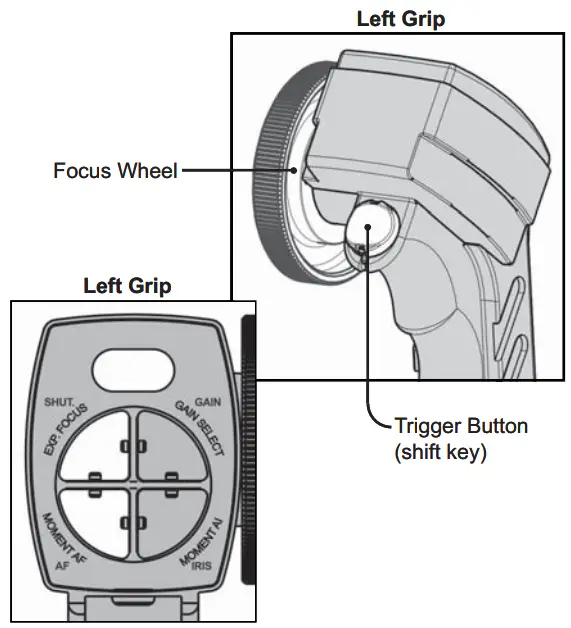 Left Grip

Focus Wheel

Trigger Button (shift key)

Left Grip

SHUT.

EXP. FOCUS

GAIN

GAIN SELECT

MOMENT AF

AF

MOMENT AI

IRIS