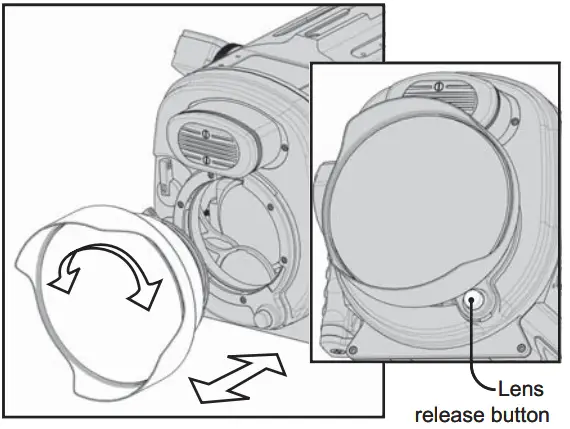 Lens release button