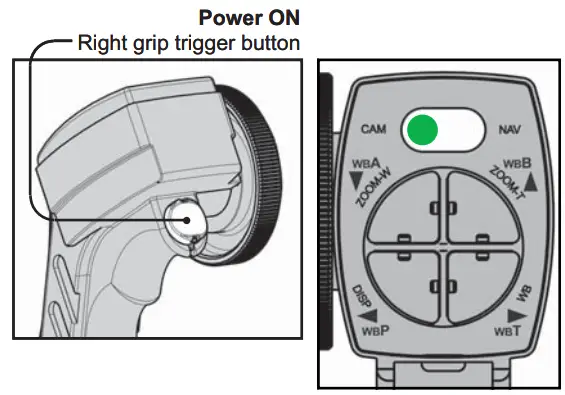 Power ON
Right grip trigger button

CAM
NAV
WBA
ZOOM-W
WBB
ZOOM-T
DISP
WBP
WB
WBT