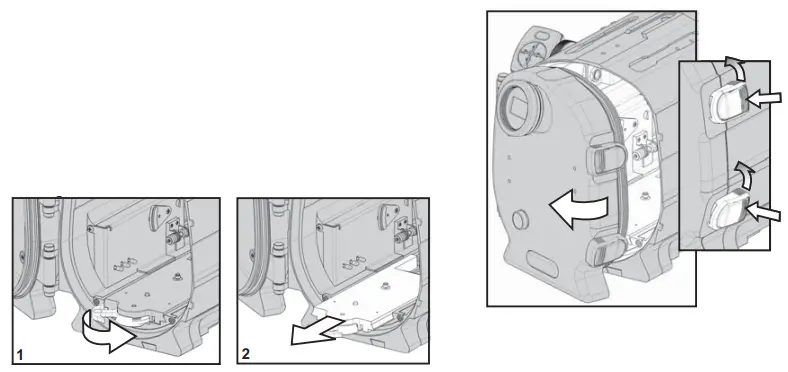 1

2