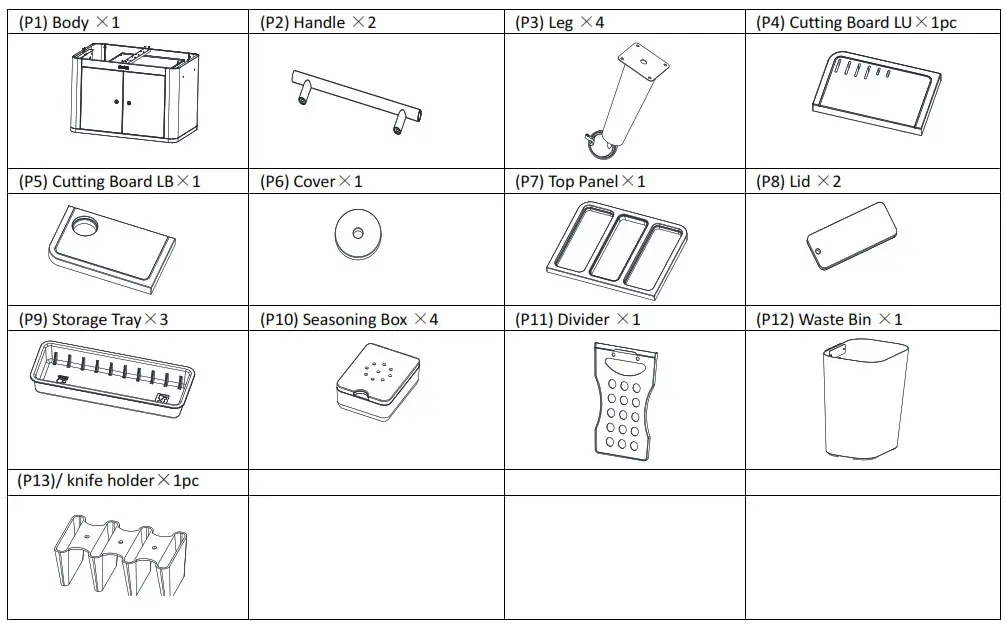 | (P1) Body ×1 | (P2) Handle ×2 | (P3) Leg ×4 | (P4) Cutting Board LU×1pc |
|---|---|---|---|
| | | | |
| (P5) Cutting Board LB×1 | (P6) Cover×1 | (P7) Top Panel×1 | (P8) Lid ×2 |
| | | | |
| (P9) Storage Tray×3 | (P10) Seasoning Box ×4 | (P11) Divider ×1 | (P12) Waste Bin ×1 |
| | | | |
| (P13)/ knife holder×1pc | | | |
| | | | |