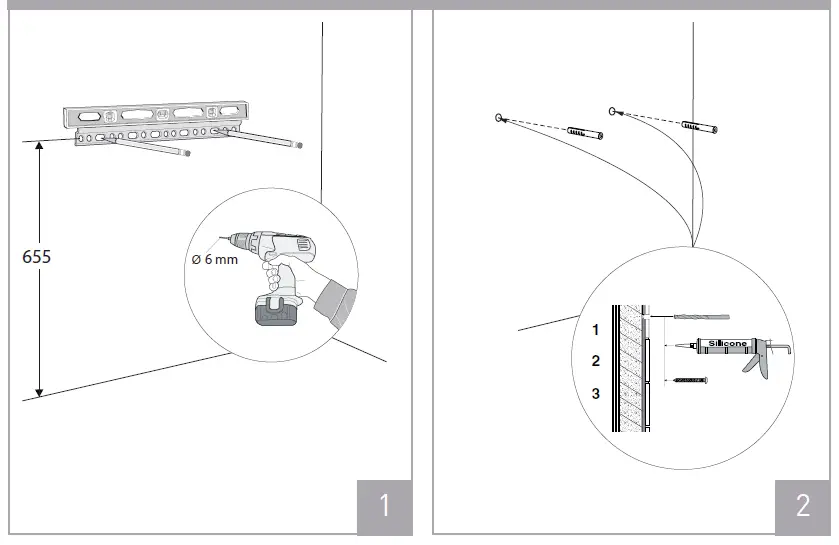 655

Ø 6 mm

1

1
2
3

Silicone

2