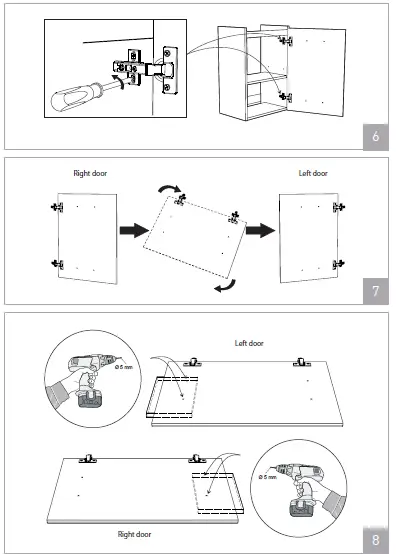 6

Right door

Left door

7

Left door

Ø 5 mm

Ø 5 mm

Right door

8