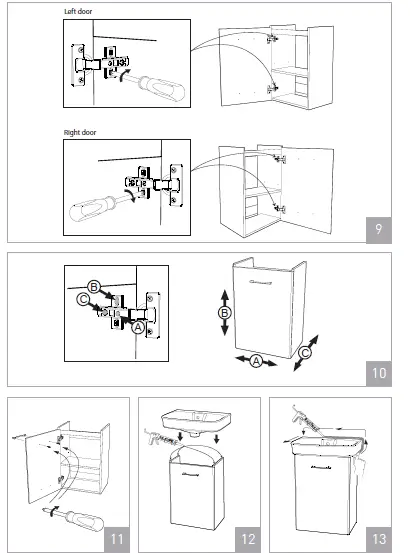 Left door

Right door

9

B
C
A
B
A
C

10

11

12

13