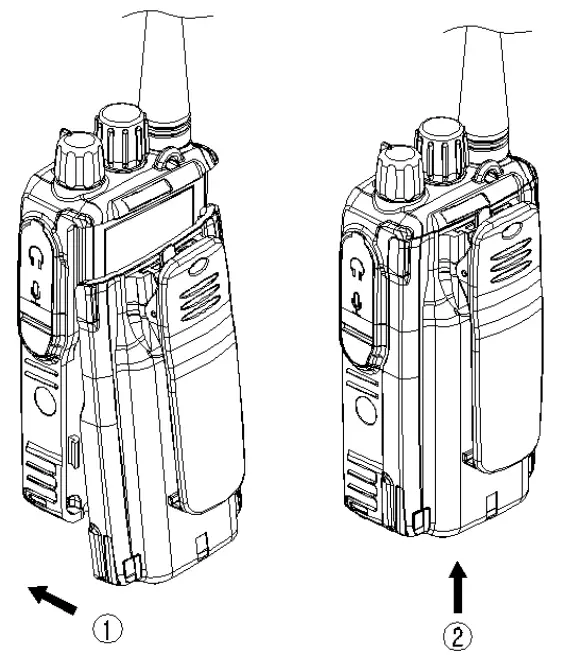 ①

②