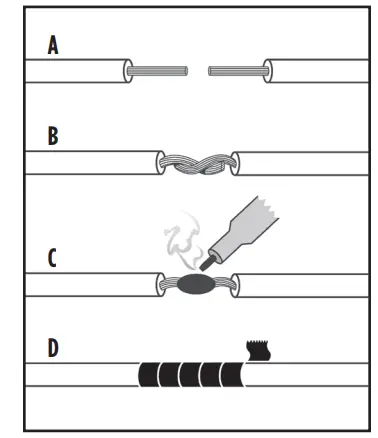 A

B

C

D