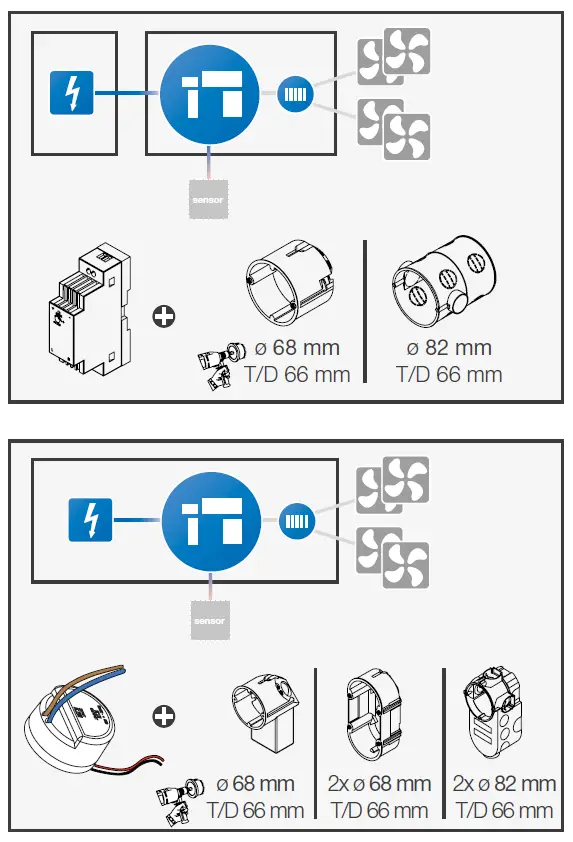 sensor

ø 68 mm
T/D 66 mm

ø 82 mm
T/D 66 mm

sensor

ø 68 mm
T/D 66 mm

2x ø 68 mm
T/D 66 mm

2x ø 82 mm
T/D 66 mm