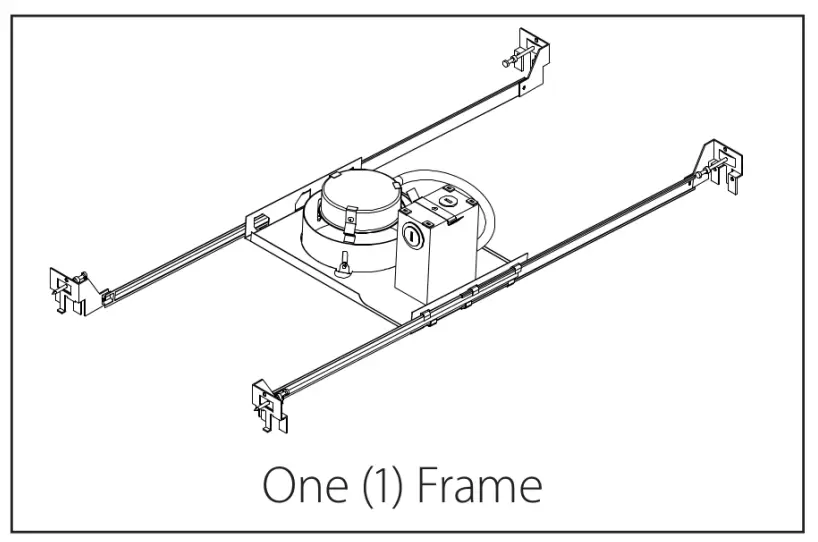 One (1) Frame