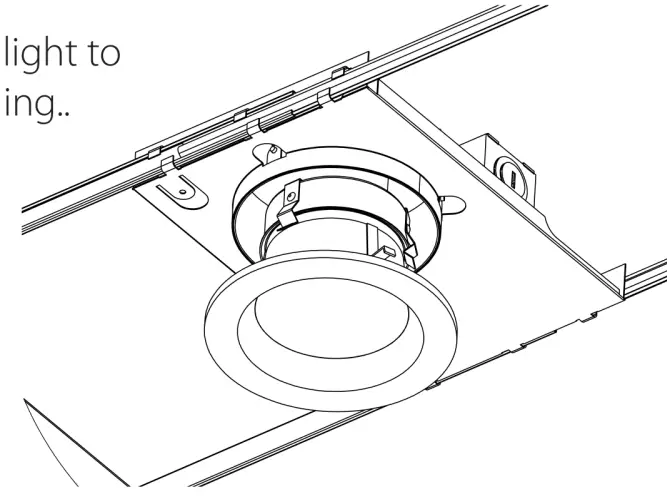 light to
ing..