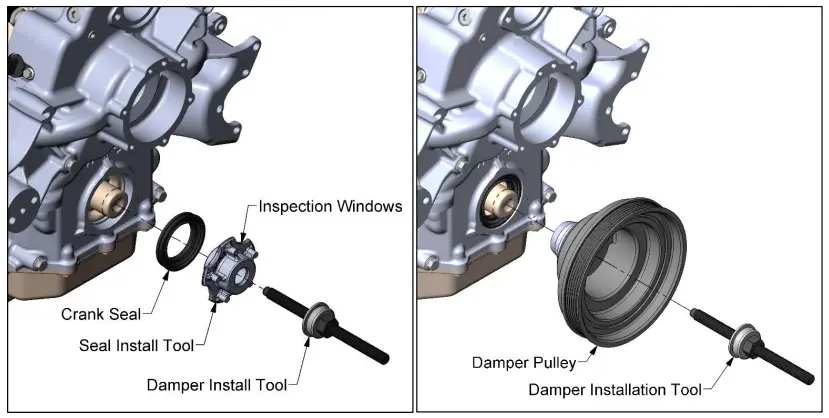 Inspection Windows
Crank Seal
Seal Install Tool
Damper Install Tool

Damper Pulley
Damper Installation Tool