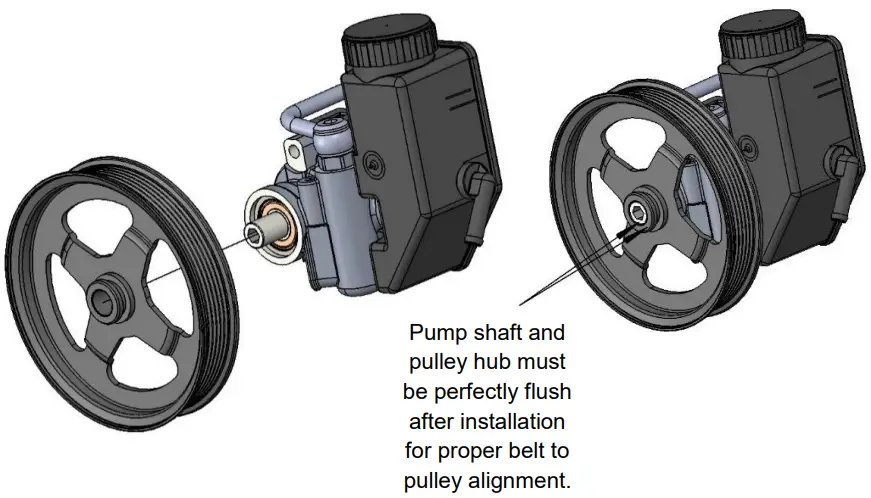 Pump shaft and pulley hub must be perfectly flush after installation for proper belt to pulley alignment.